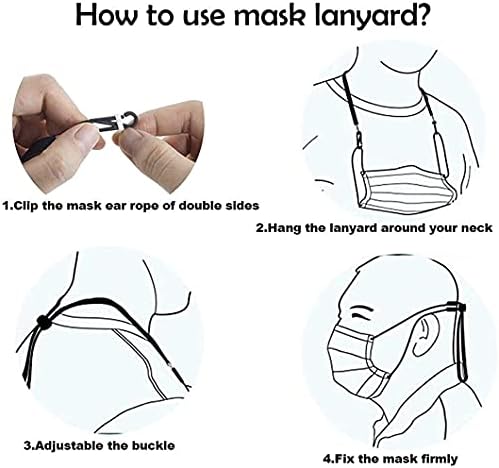 How to use mask lanyard?

1.Clip the mask ear rope of double sides

2.Hang the lanyard around your neck

3.Adjustable the buckle

4.Fix the mask firmly