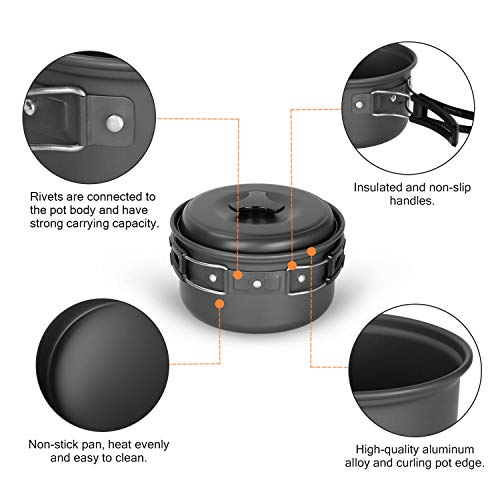 Rivets are connected to the pot body and have strong carrying capacity.

Insulated and non-slip handles.

Non-stick pan, heat evenly and easy to clean.

High-quality aluminum alloy and curling pot edge.