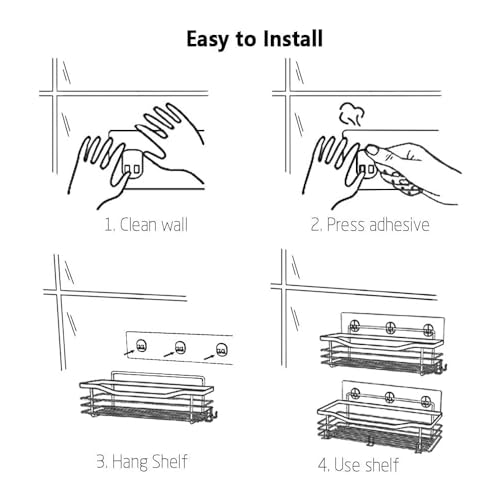 Easy to Install

1. Clean wall

2. Press adhesive

3. Hang Shelf

4. Use shelf