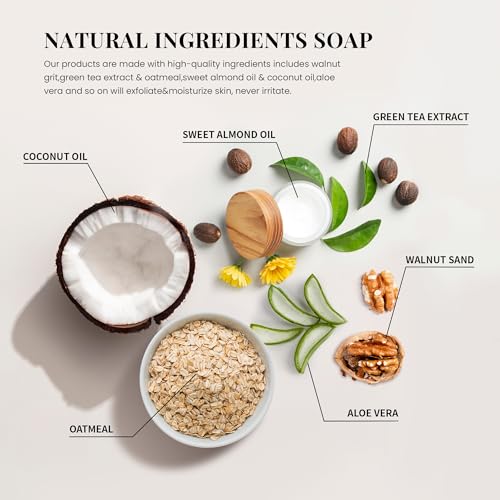 NATURAL INGREDIENTS SOAP

Our products are made with high-quality ingredients includes walnut grit,green tea extract & oatmeal,sweet almond oil & coconut oil,aloe vera and so on will exfoliate&moisturize skin, never irritate.

GREEN TEA EXTRACT

SWEET ALMOND OIL

COCONUT OIL

WALNUT SAND

ALOE VERA

OATMEAL