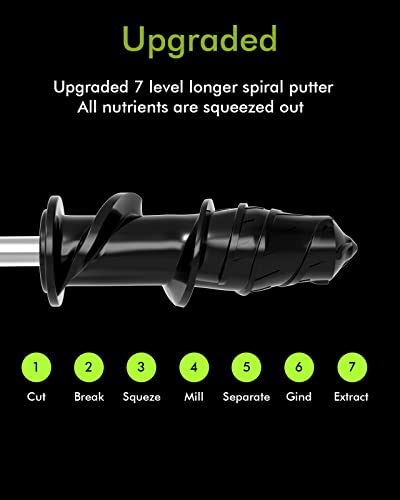 Upgraded

Upgraded 7 level longer spiral putter
All nutrients are squeezed out

1
Cut

2
Break

3
Squeze

4
Mill

5
Separate

6
Gind

7
Extract