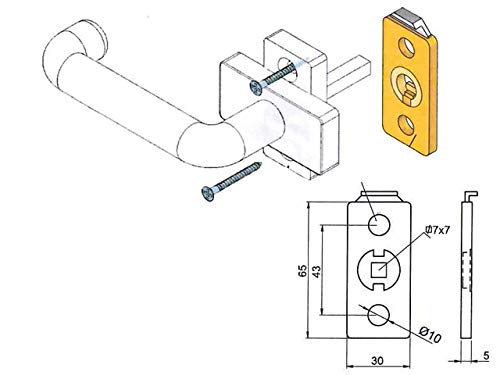 Ø7x7
65
43
Ø10
30
5