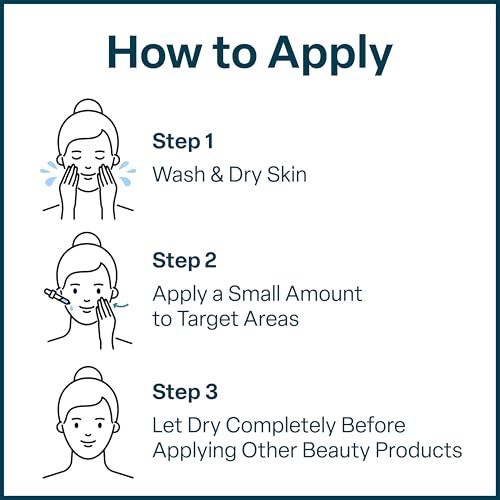 How to Apply

Step 1
Wash & Dry Skin

Step 2
Apply a Small Amount to Target Areas

Step 3
Let Dry Completely Before Applying Other Beauty Products