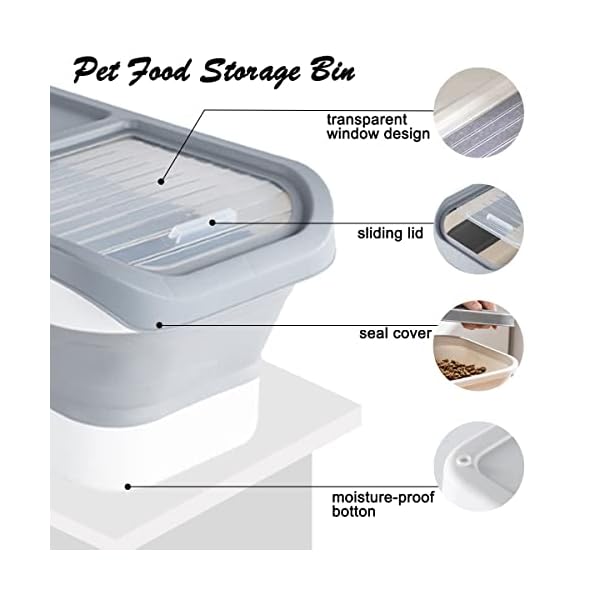 Pet Food Storage Bin

transparent window design

sliding lid

seal cover

moisture-proof botton