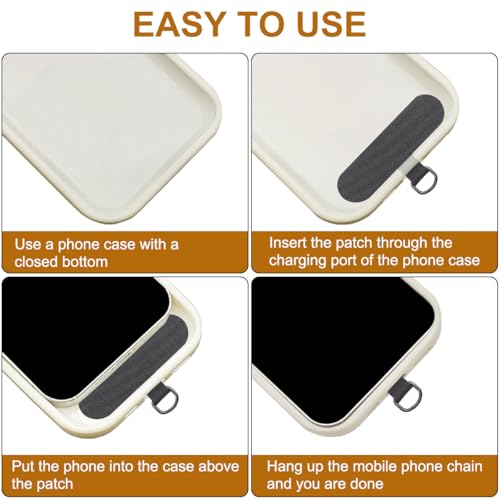 EASY TO USE

Use a phone case with a closed bottom

Insert the patch through the charging port of the phone case

Put the phone into the case above the patch

Hang up the mobile phone chain and you are done