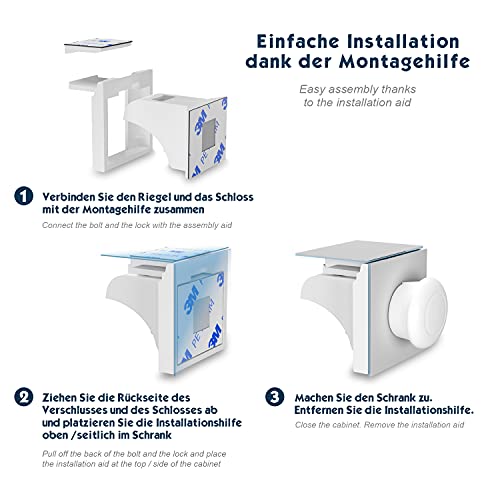 Einfache Installation dank der Montagehilfe

Easy assembly thanks to the installation aid

3M PE 3M 3M

1 Verbinden Sie den Riegel und das Schloss mit der Montagehilfe zusammen

Connect the bolt and the lock with the assembly aid

3M PE 3M 3M

2 Ziehen Sie die Rückseite des Verschlusses und des Schlosses ab und platzieren Sie die Installationshilfe oben /seitlich im Schrank

Pull off the back of the bolt and the lock and place the installation aid at the top / side of the cabinet

3 Machen Sie den Schrank zu. Entfernen Sie die Installationshilfe.

Close the cabinet. Remove the installation aid