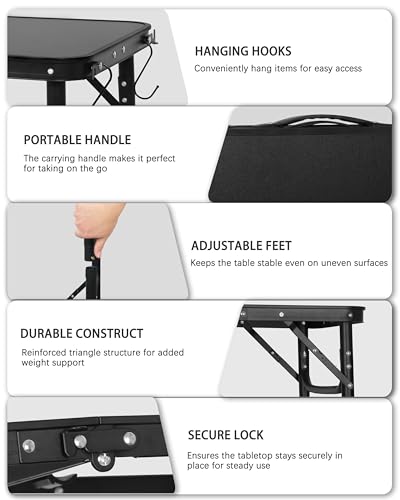 HANGING HOOKS
Conveniently hang items for easy access

PORTABLE HANDLE
The carrying handle makes it perfect for taking on the go

ADJUSTABLE FEET
Keeps the table stable even on uneven surfaces

DURABLE CONSTRUCT
Reinforced triangle structure for added weight support

SECURE LOCK
Ensures the tabletop stays securely in place for steady use