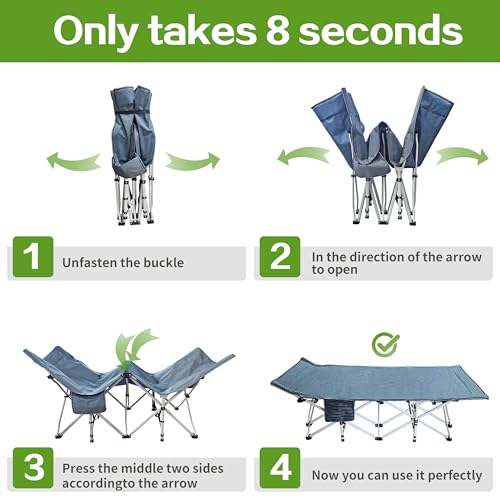 Only takes 8 seconds

1 Unfasten the buckle

2 In the direction of the arrow to open

3 Press the middle two sides accordingto the arrow

4 Now you can use it perfectly