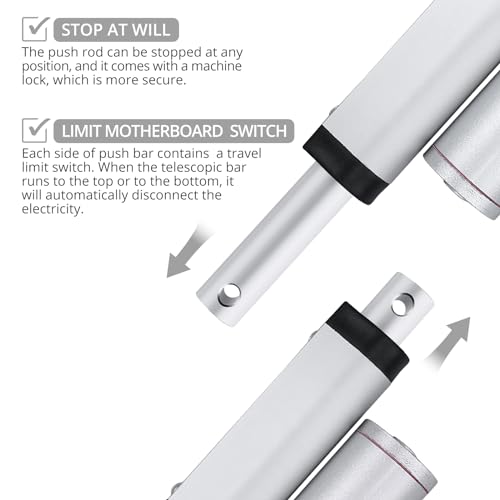 STOP AT WILL

The push rod can be stopped at any position, and it comes with a machine lock, which is more secure.

LIMIT MOTHERBOARD SWITCH

Each side of push bar contains a travel limit switch. When the telescopic bar runs to the top or to the bottom, it will automatically disconnect the electricity.