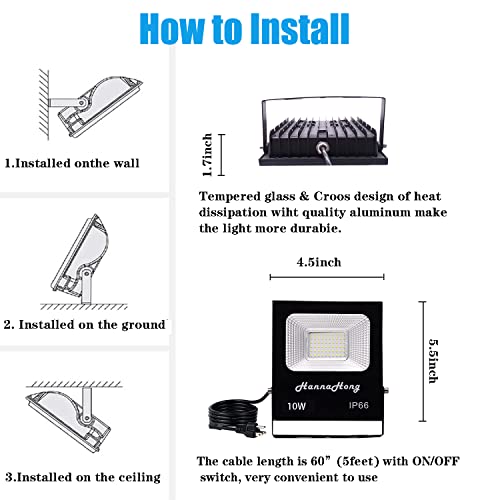 How to Install

1.Installed onthe wall

2. Installed on the ground

3.Installed on the ceiling

1.7inch

Tempered glass & Croos design of heat dissipation wiht quality aluminum make the light more durabie.

4.5inch

5.5inch

HannaHong

10W

IP66

The cable length is 60" (5feet) with ON/OFF switch, very convenient to use