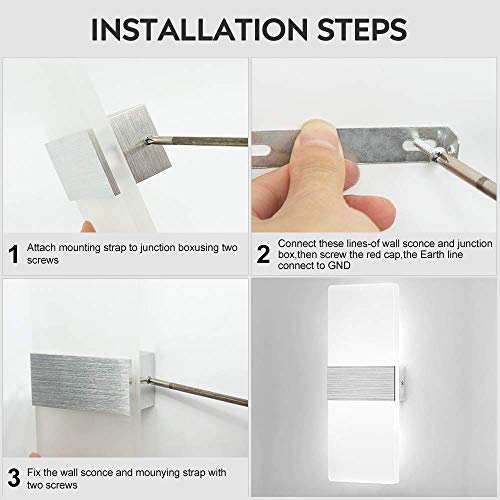 INSTALLATION STEPS

1 Attach mounting strap to junction boxusing two screws

2 Connect these lines-of wall sconce and junction box,then screw the red cap,the Earth line connect to GND

3 Fix the wall sconce and mounying strap with two screws