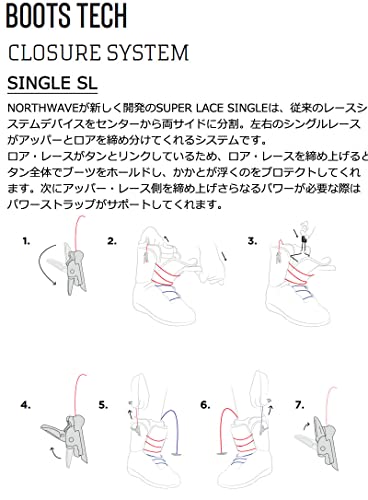 BOOTS TECH

CLOSURE SYSTEM

SINGLE SL

NORTHWAVEが新しく開発のSUPER LACE SINGLEは、従来のレースシステムデバイスをセンターから両サイドに分割。左右のシングルレースがアッパーとロアを締め分けてくれるシステムです。
ロア・レースがタンとリンクしているため、ロア・レースを締め上げるとタン全体でブーツをホールドし、かかとが浮くのをプロテクトしてくれます。次にアッパー・レース側を締め上げさらなるパワーが必要な際はパワーストラップがサポートしてくれます。

1.

2.

3.

4.

5.

6.

7.