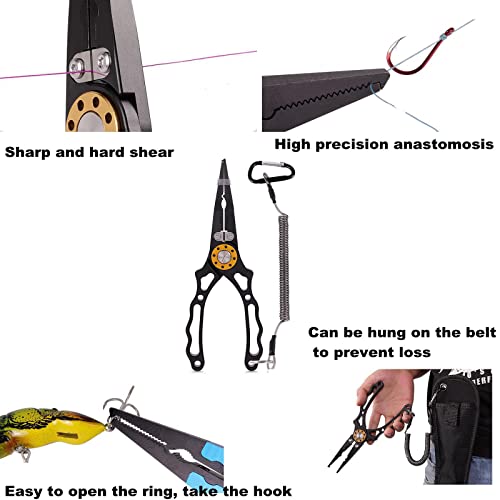 Sharp and hard shear

High precision anastomosis

Can be hung on the belt to prevent loss

Easy to open the ring, take the hook