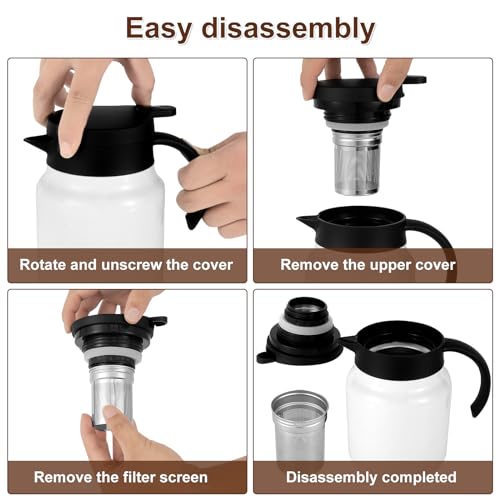 Easy disassembly

Rotate and unscrew the cover

Remove the upper cover

Remove the filter screen

Disassembly completed