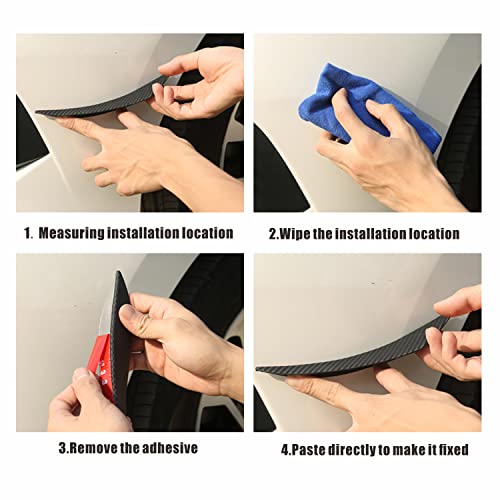 1. Measuring installation location

2.Wipe the installation location

3.Remove the adhesive

4.Paste directly to make it fixed