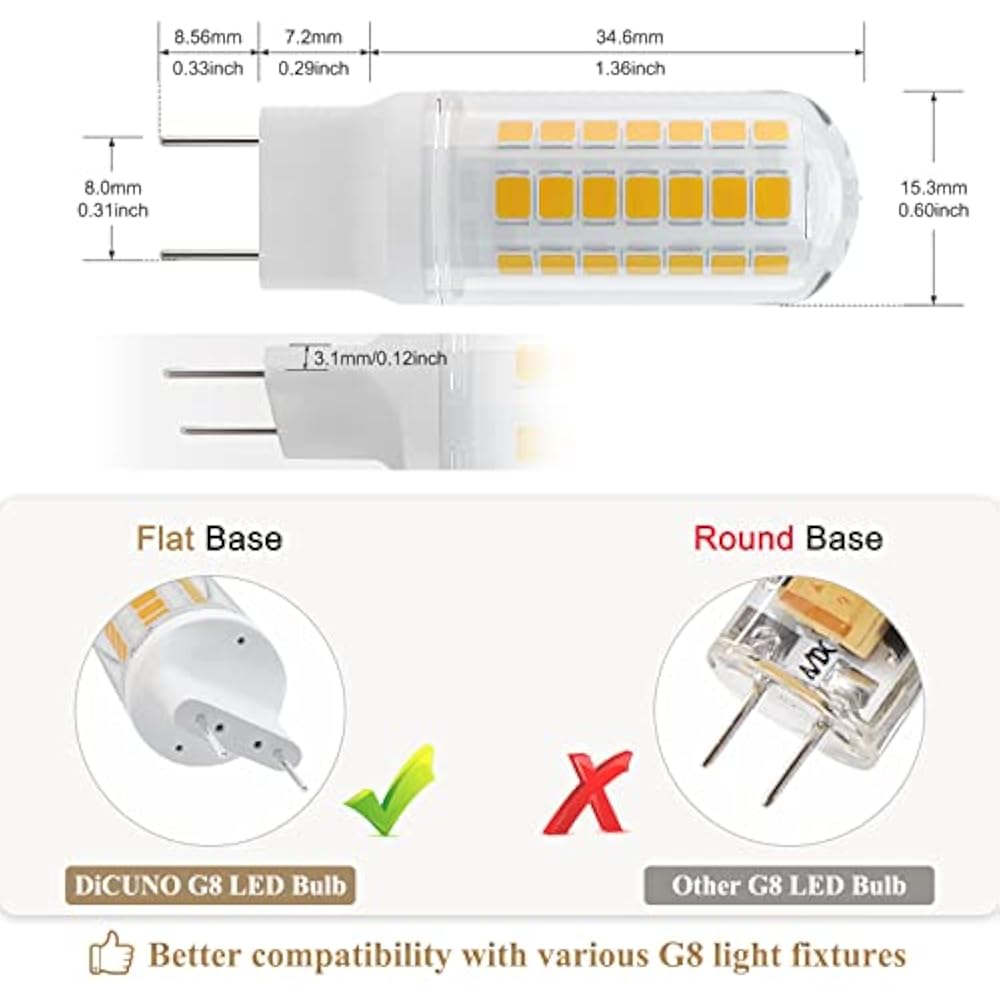 8.56mm
0.33inch

7.2mm
0.29inch

34.6mm
1.36inch

8.0mm
0.31inch

15.3mm
0.60inch

3.1mm/0.12inch

Flat Base

Round Base

DiCUNO G8 LED Bulb

Other G8 LED Bulb

Better compatibility with various G8 light fixtures