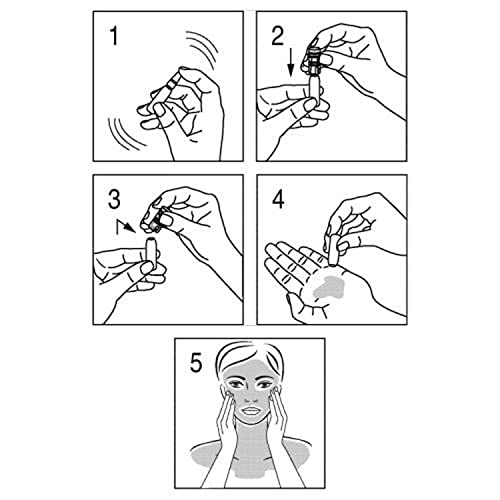 1

2

3

4

5