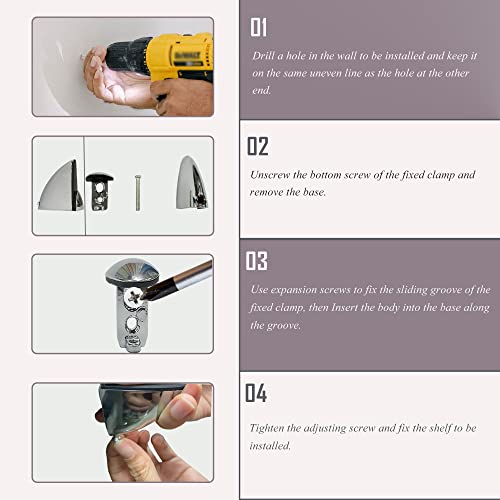 DEWALT

01

Drill a hole in the wall to be installed and keep it on the same uneven line as the hole at the other end.

02

Unscrew the bottom screw of the fixed clamp and remove the base.

03

Use expansion screws to fix the sliding groove of the fixed clamp, then Insert the body into the base along the groove.

04

Tighten the adjusting screw and fix the shelf to be installed.