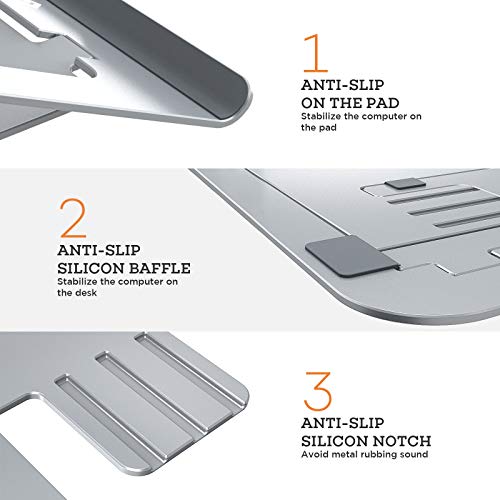 1
ANTI-SLIP
ON THE PAD
Stabilize the computer on the pad

2
ANTI-SLIP
SILICON BAFFLE
Stabilize the computer on the desk

3
ANTI-SLIP
SILICON NOTCH
Avoid metal rubbing sound