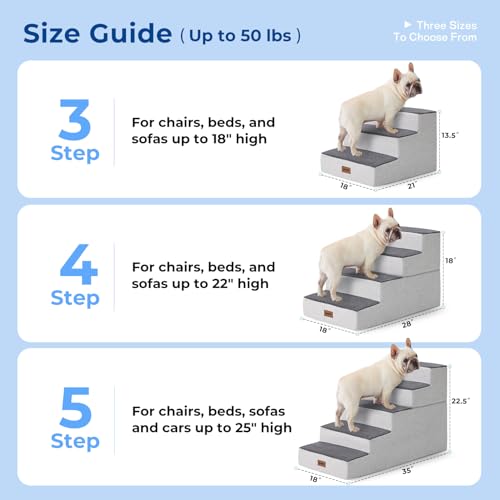 Size Guide ( Up to 50 lbs )

▶ Three Sizes To Choose From

3 Step

For chairs, beds, and sofas up to 18" high

13.5"
18"
21"

4 Step

For chairs, beds, and sofas up to 22" high

18"
18"
28"

5 Step

For chairs, beds, sofas and cars up to 25" high

22.5"
18"
35"