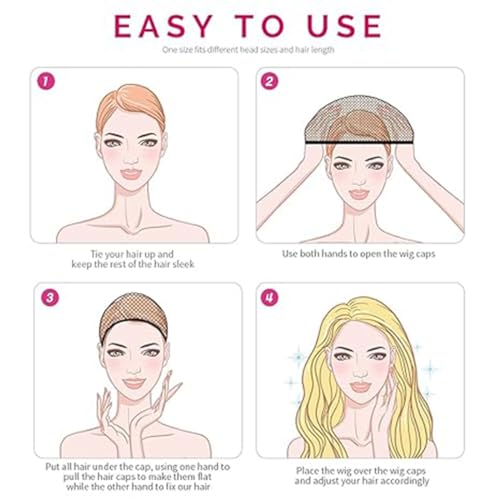 EASY TO USE

One size fits different head sizes and hair length

1

Tie your hair up and keep the rest of the hair sleek

2

Use both hands to open the wig caps

3

Put all hair under the cap, using one hand to pull the hair caps to make them flat while the other hand to fix our hair

4

Place the wig over the wig caps and adjust your hair accordingly