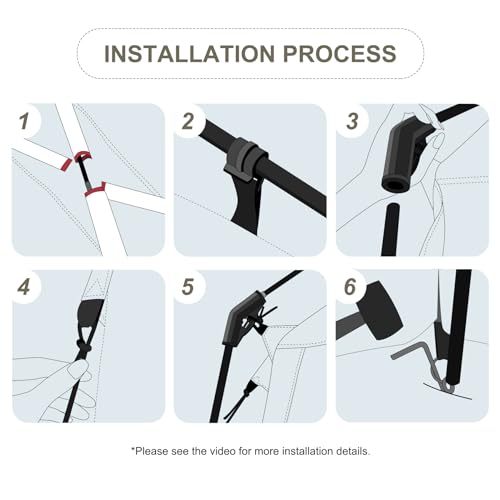 INSTALLATION PROCESS

1

2

3

4

5

6

*Please see the video for more installation details.