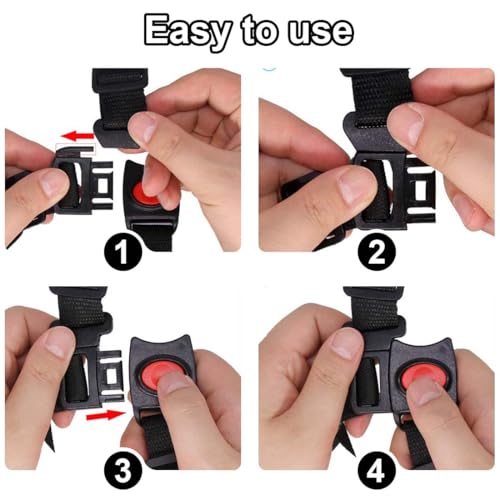 Easy to use

1

2

3

4