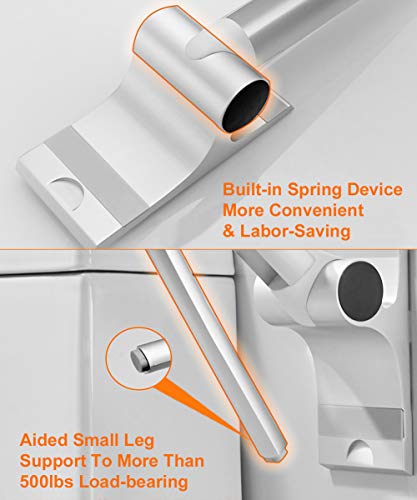 Built-in Spring Device
More Convenient
& Labor-Saving

Aided Small Leg
Support To More Than
500lbs Load-bearing