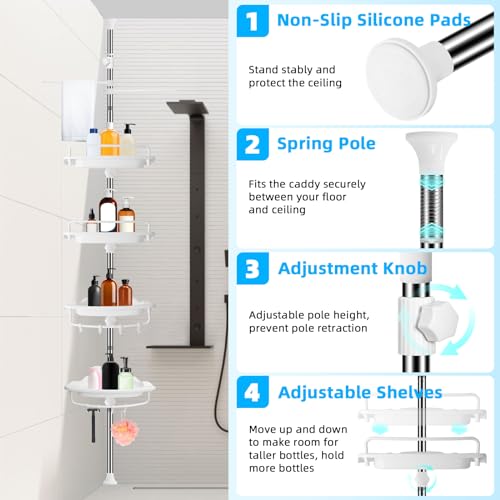 1 Non-Slip Silicone Pads

Stand stably and protect the ceiling

2 Spring Pole

Fits the caddy securely between your floor and ceiling

3 Adjustment Knob

Adjustable pole height, prevent pole retraction

4 Adjustable Shelves

Move up and down to make room for taller bottles, hold more bottles