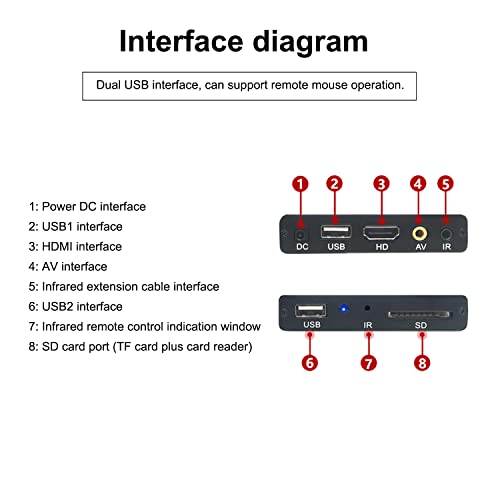 Interface diagram

Dual USB interface, can support remote mouse operation.

1: Power DC interface
2: USB1 interface
3: HDMI interface
4: AV interface
5: Infrared extension cable interface
6: USB2 interface
7: Infrared remote control indication window
8: SD card port (TF card plus card reader)

1 2 3 4 5
DC USB HD AV IR

USB IR SD
6 7 8