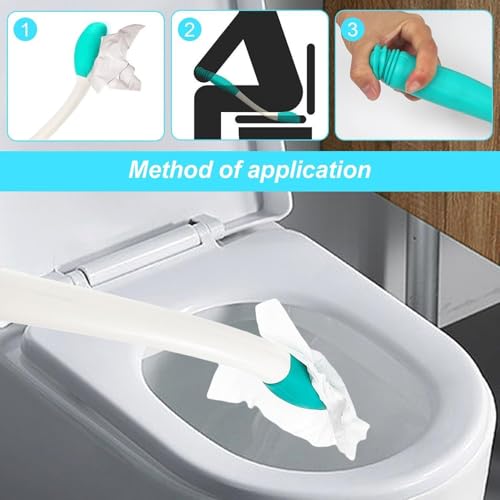 1

2

3

Method of application