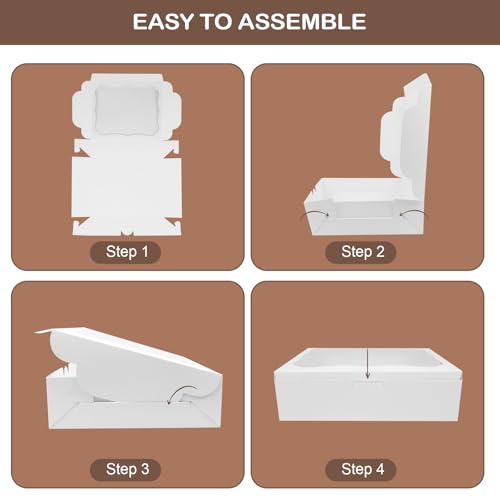 EASY TO ASSEMBLE

Step 1

Step 2

Step 3

Step 4