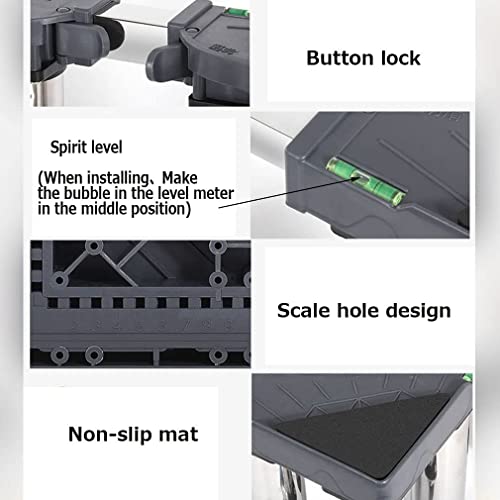 Button lock

Spirit level

(When installing、Make the bubble in the level meter in the middle position)

Scale hole design

Non-slip mat