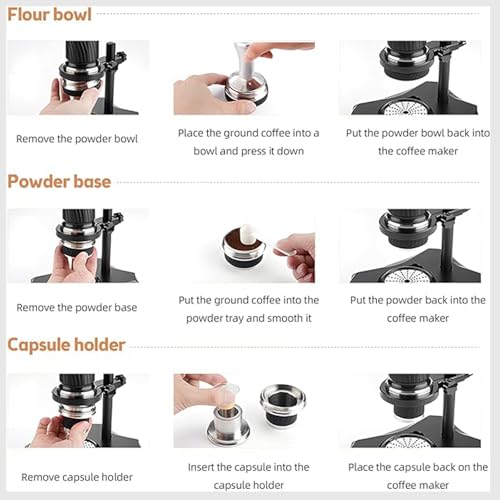 Flour bowl

Remove the powder bowl

Place the ground coffee into a bowl and press it down

Put the powder bowl back into the coffee maker

Powder base

Remove the powder base

Put the ground coffee into the powder tray and smooth it

Put the powder back into the coffee maker

Capsule holder

Remove capsule holder

Insert the capsule into the capsule holder

Place the capsule back on the coffee maker