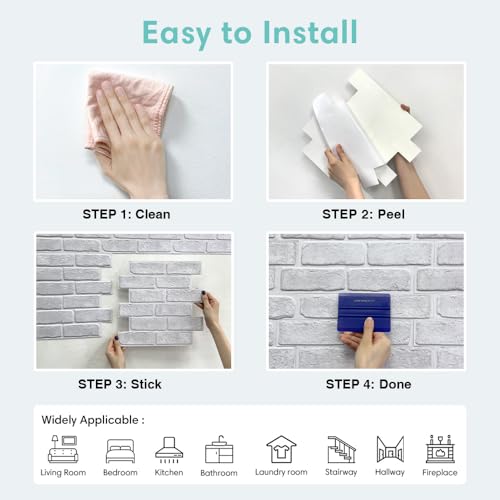 Easy to Install

STEP 1: Clean

STEP 2: Peel

STEP 3: Stick

STEP 4: Done

Widely Applicable :

Living Room
Bedroom
Kitchen
Bathroom
Laundry room
Stairway
Hallway
Fireplace