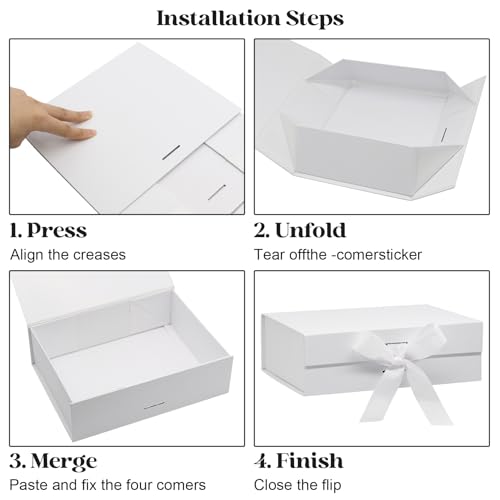 Installation Steps

1. Press
Align the creases

2. Unfold
Tear offthe -comersticker

3. Merge
Paste and fix the four comers

4. Finish
Close the flip