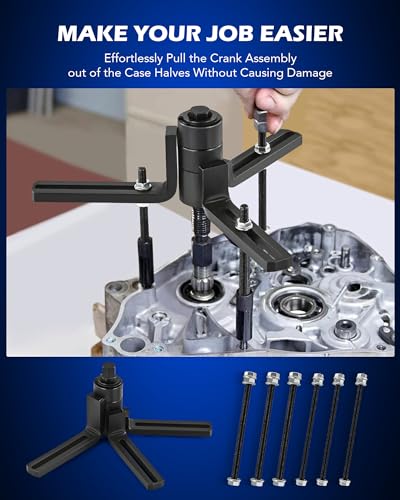 MAKE YOUR JOB EASIER

Effortlessly Pull the Crank Assembly out of the Case Halves Without Causing Damage