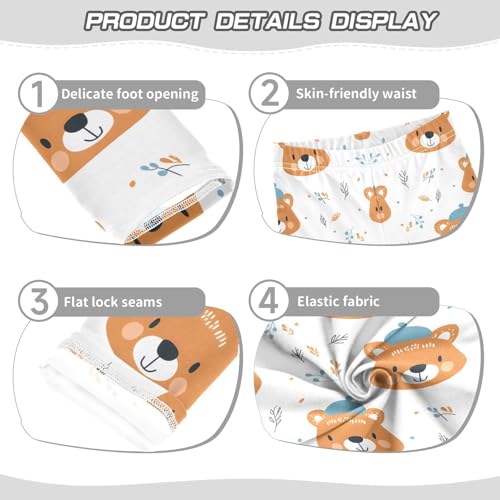 PRODUCT DETAILS DISPLAY

1 Delicate foot opening

2 Skin-friendly waist

3 Flat lock seams

4 Elastic fabric