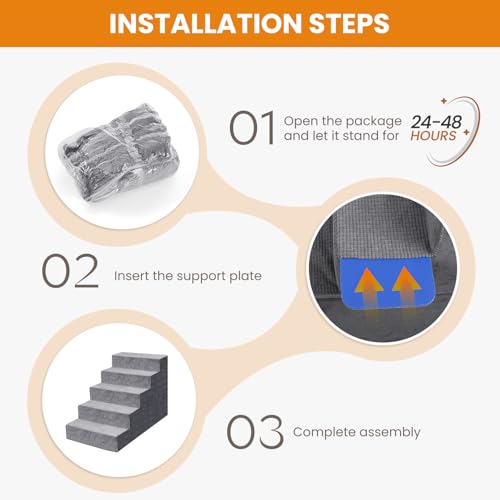 INSTALLATION STEPS

01 Open the package and let it stand for 24-48 HOURS

02 Insert the support plate

03 Complete assembly