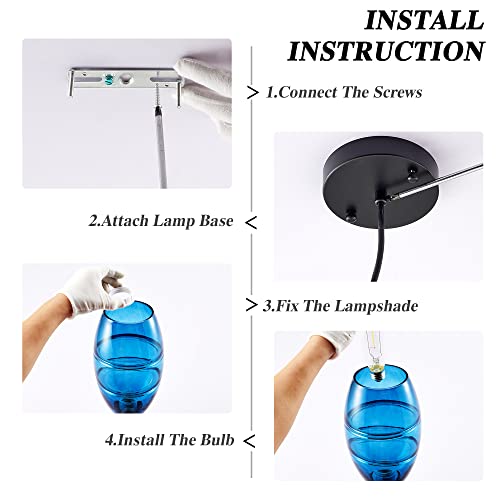 INSTALL INSTRUCTION

> 1.Connect The Screws

2.Attach Lamp Base <

> 3.Fix The Lampshade

4.Install The Bulb <