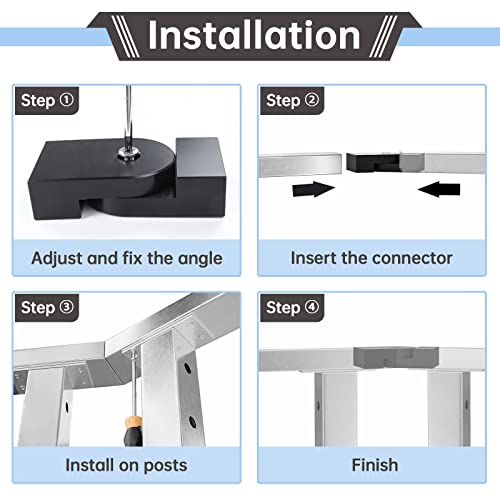 Installation

Step ①

Adjust and fix the angle

Step ②

Insert the connector

Step ③

Install on posts

Step ④

Finish