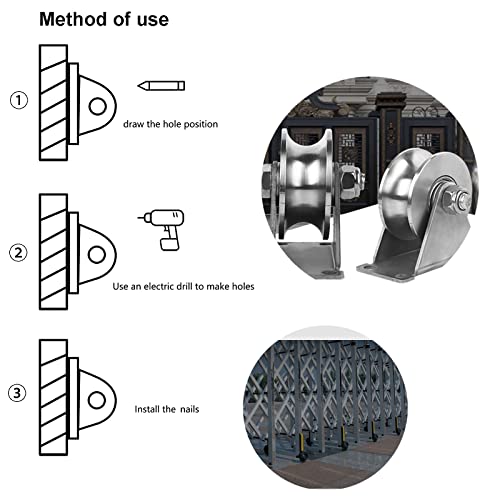 Method of use

①

draw the hole position

②

Use an electric drill to make holes

③

Install the nails