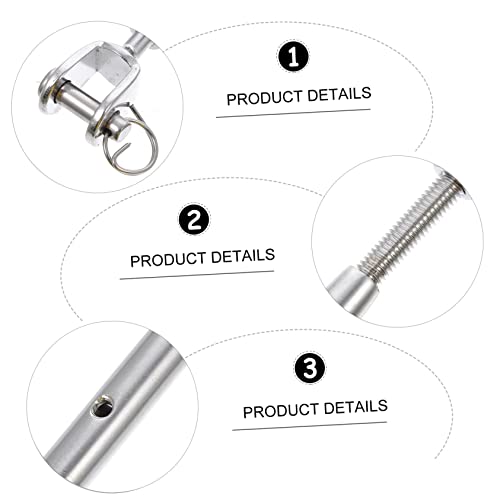 1

PRODUCT DETAILS

2

PRODUCT DETAILS

3

PRODUCT DETAILS