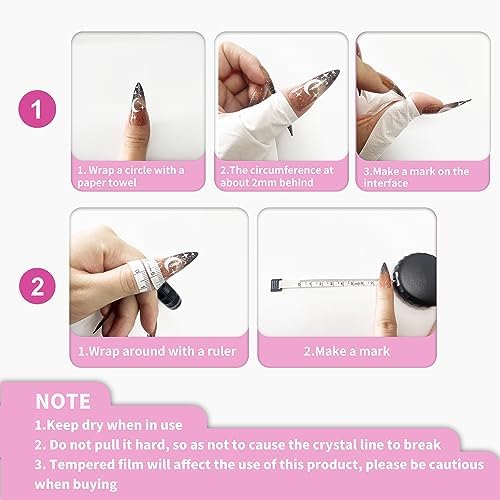 1

1. Wrap a circle with a paper towel

2.The circumference at about 2mm behind

3.Make a mark on the interface

2

1.Wrap around with a ruler

2.Make a mark

NOTE

1.Keep dry when in use

2. Do not pull it hard, so as not to cause the crystal line to break

3. Tempered film will affect the use of this product, please be cautious when buying