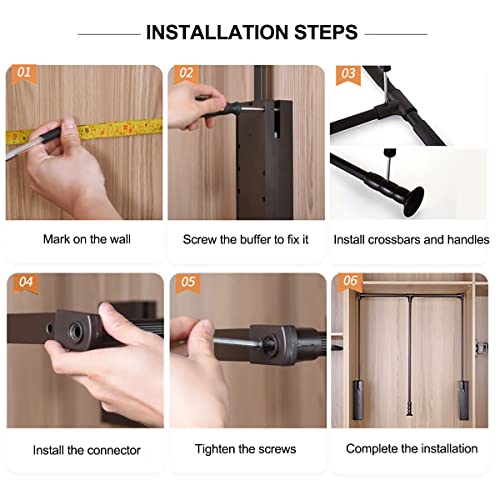 INSTALLATION STEPS

01

Mark on the wall

02

Screw the buffer to fix it

03

Install crossbars and handles

04

Install the connector

05

Tighten the screws

06

Complete the installation