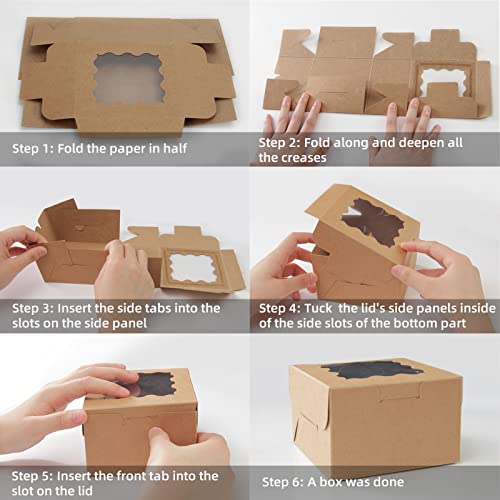 Step 1: Fold the paper in half

Step 2: Fold along and deepen all the creases

Step 3: Insert the side tabs into the slots on the side panel

Step 4: Tuck the lid's side panels inside of the side slots of the bottom part

Step 5: Insert the front tab into the slot on the lid

Step 6: A box was done