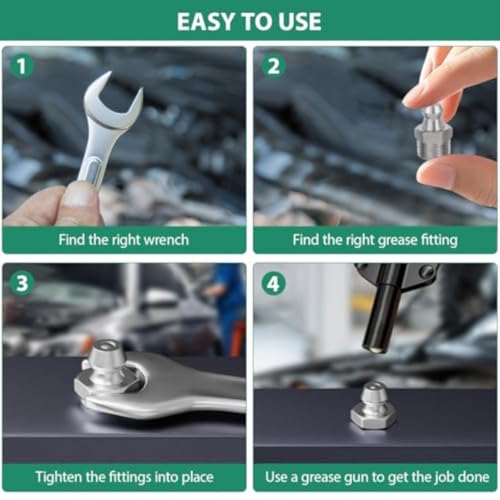 EASY TO USE

1

Find the right wrench

2

Find the right grease fitting

3

Tighten the fittings into place

4

Use a grease gun to get the job done