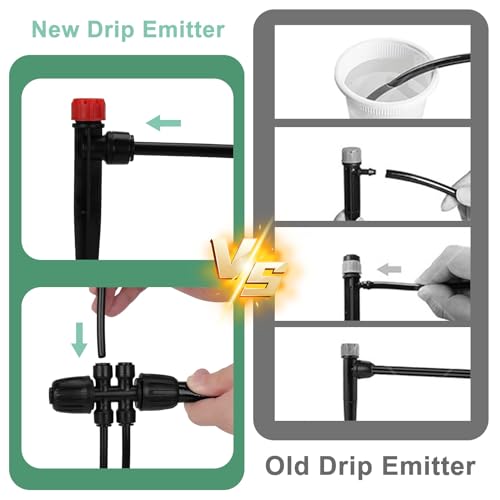 New Drip Emitter

VS

Old Drip Emitter