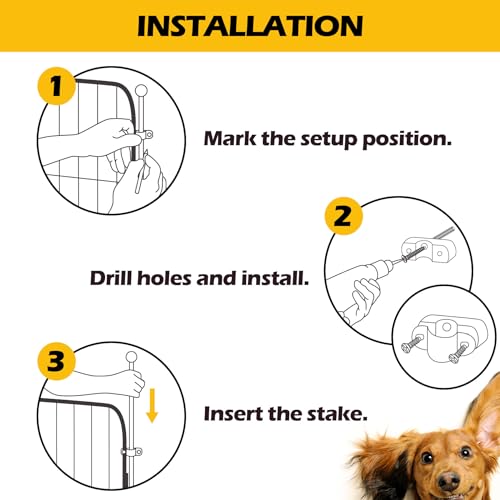 INSTALLATION

1

Mark the setup position.

2

Drill holes and install.

3

Insert the stake.