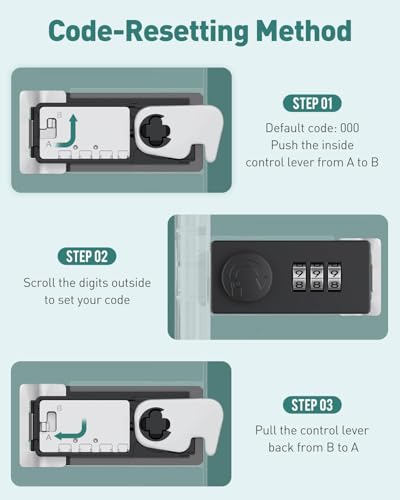 Code-Resetting Method

B
A

STEP 01
Default code: 000
Push the inside control lever from A to B

STEP 02
Scroll the digits outside to set your code

9 9 9
8 8 8

B
A

STEP 03
Pull the control lever back from B to A